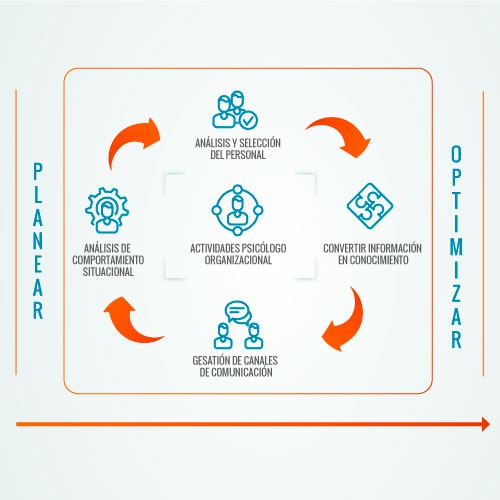 PLANEAR

ANÁLISIS Y SELECCIÓN DEL PERSONAL

ANÁLISIS DE COMPORTAMIENTO SITUACIONAL

ACTIVIDADES PSICÓLOGO ORGANIZACIONAL

CONVERTIR INFORMACIÓN EN CONOCIMIENTO

GESATIÓN DE CANALES DE COMUNICACIÓN

OPTIMIZAR