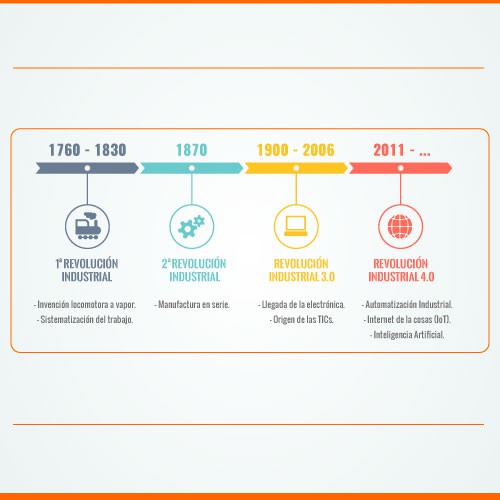 1760 - 1830

1ª REVOLUCIÓN INDUSTRIAL

- Invención locomotora a vapor.
- Sistematización del trabajo.

1870

2ª REVOLUCIÓN INDUSTRIAL

- Manufactura en serie.

1900 - 2006

REVOLUCIÓN INDUSTRIAL 3.0

- Llegada de la electrónica.
- Origen de las TICs.

2011 - ...

REVOLUCIÓN INDUSTRIAL 4.0

- Automatización Industrial.
- Internet de la cosas (IoT).
- Inteligencia Artificial.